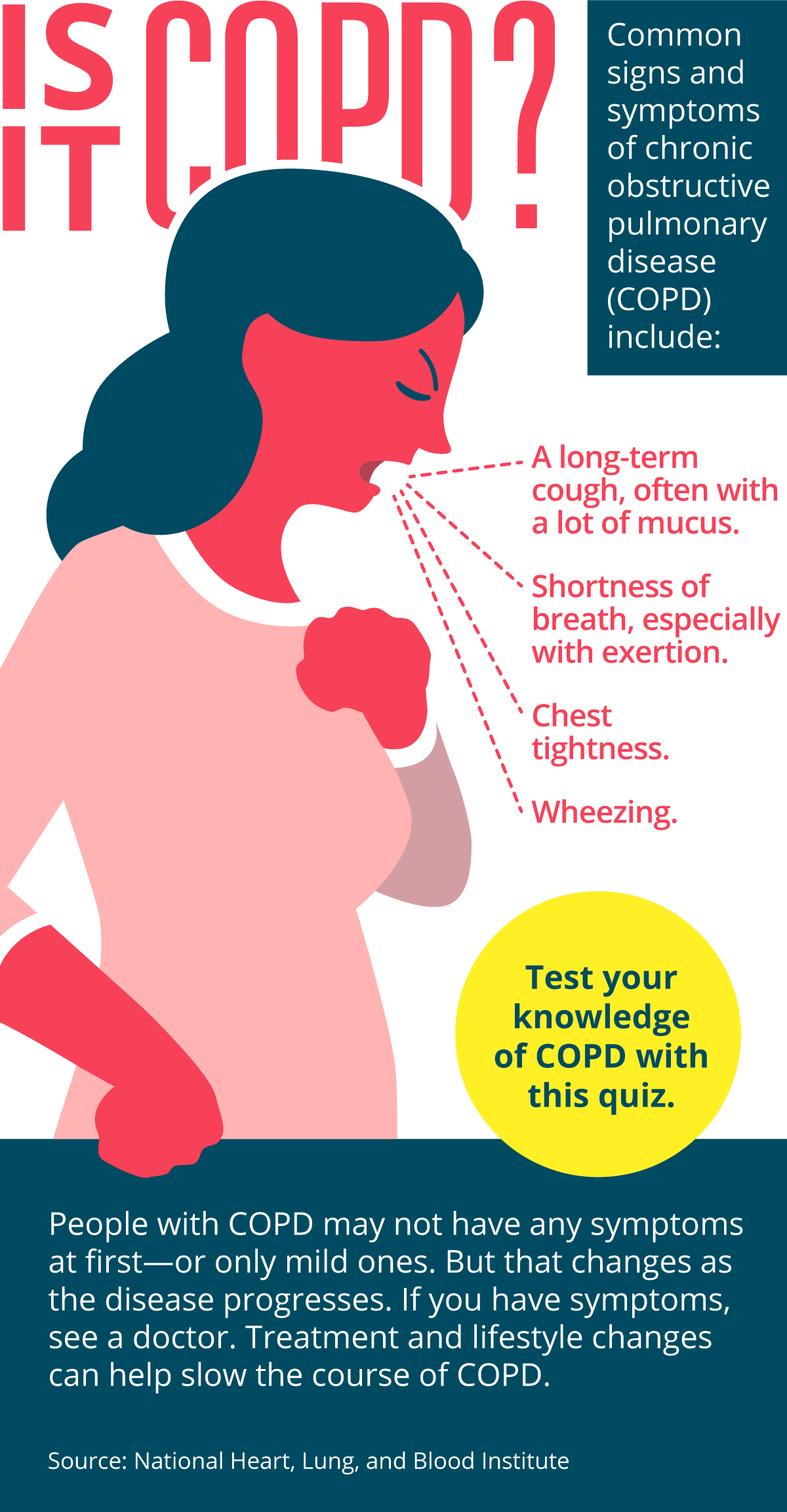 IS IT COPD?

Common signs and symptoms of chronic obstructive pulmonary disease (COPD) include:

A long-term cough, often with a lot of mucus.

Shortness of breath, especially with exertion.

Chest tightness.

Wheezing.

Test your knowledge of COPD with this quiz.

People with COPD may not have any symptoms at first—or only mild ones. But that changes as the disease progresses. If you have symptoms, see a doctor. Treatment and lifestyle changes can help slow the course of COPD.

Source: National Heart, Lung, and Blood Institute