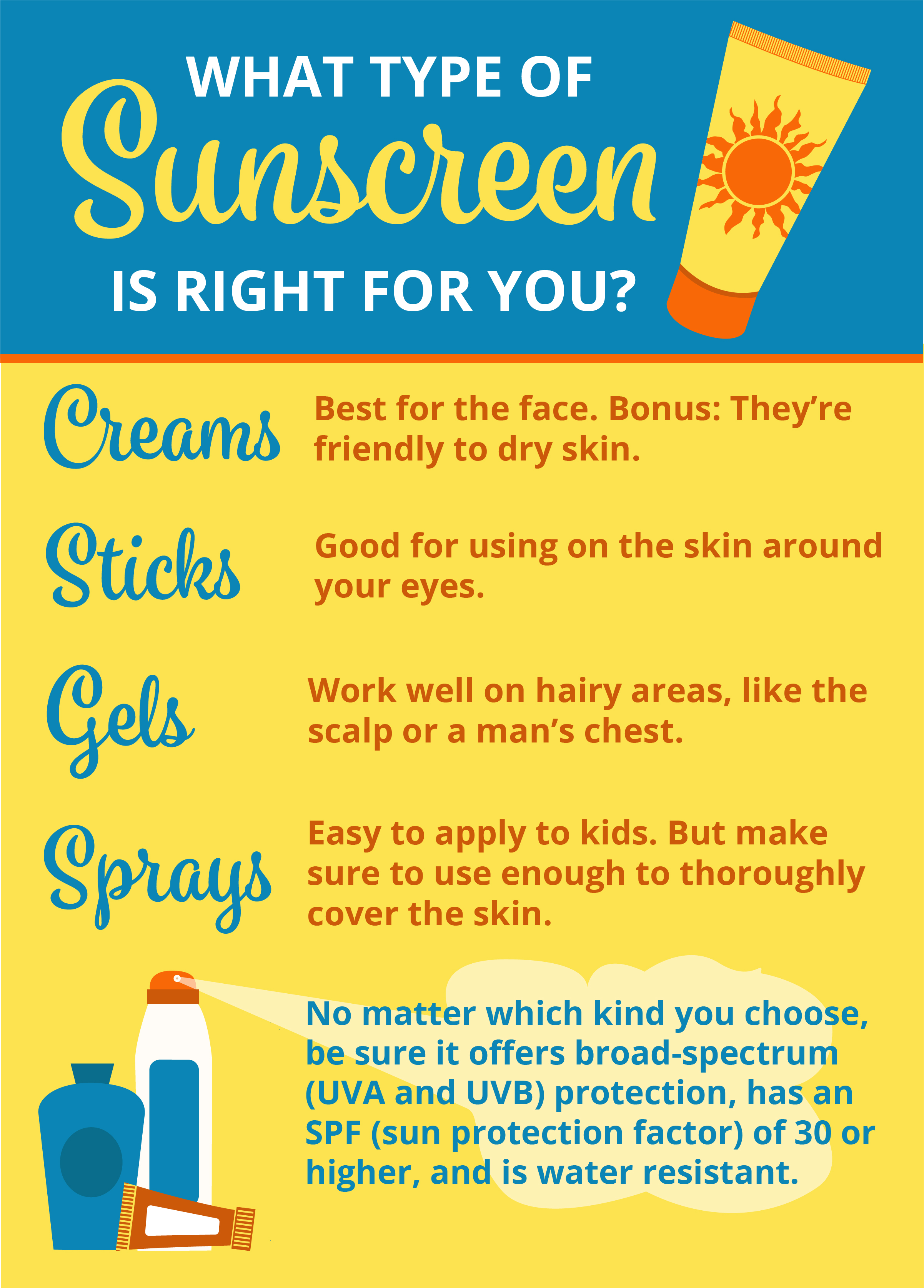 WHAT TYPE OF
Sunscreen
IS RIGHT FOR YOU?

Creams
Best for the face. Bonus: They're friendly to dry skin.

Sticks
Good for using on the skin around your eyes.

Gels
Work well on hairy areas, like the scalp or a man's chest.

Sprays
Easy to apply to kids. But make sure to use enough to thoroughly cover the skin.

No matter which kind you choose, be sure it offers broad-spectrum (UVA and UVB) protection, has an SPF (sun protection factor) of 30 or higher, and is water resistant.